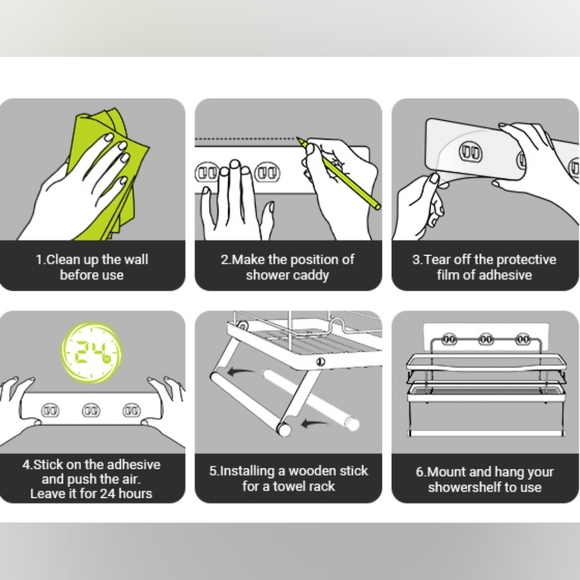 1.Clean up the wall before use

2.Make the position of shower caddy

3.Tear off the protective film of adhesive

24 H

4.Stick on the adhesive and push the air. Leave it for 24 hours

5.Installing a wooden stick for a towel rack

6.Mount and hang your showershelf to use